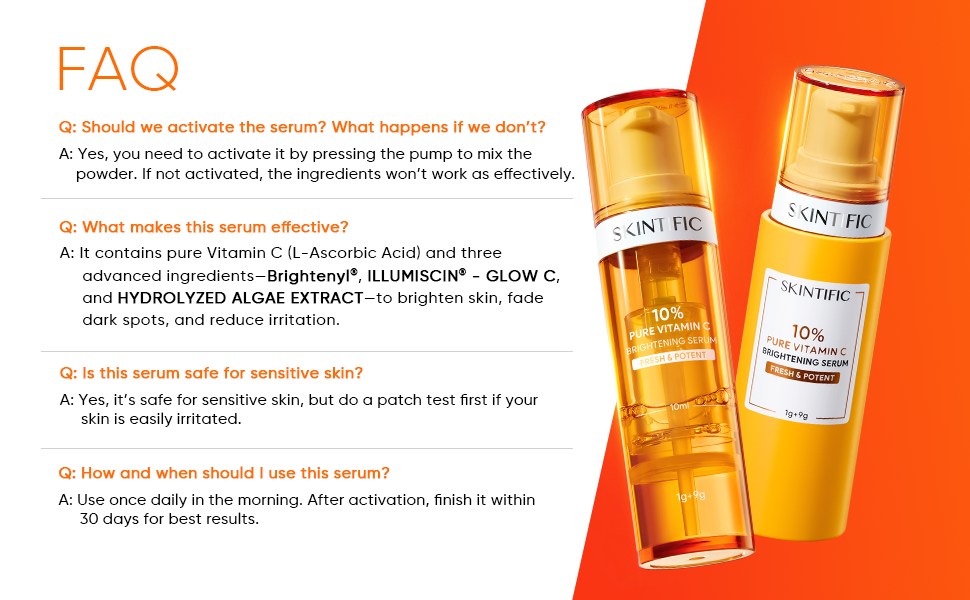 FAQ

Q: Should we activate the serum? What happens if we don't?

A: Yes, you need to activate it by pressing the pump to mix the powder. If not activated, the ingredients won't work as effectively.

Q: What makes this serum effective?

A: It contains pure Vitamin C (L-Ascorbic Acid) and three advanced ingredients—Brightenyl®, ILLUMISCIN® - GLOW C, and HYDROLYZED ALGAE EXTRACT—to brighten skin, fade dark spots, and reduce irritation.

Q: Is this serum safe for sensitive skin?

A: Yes, it's safe for sensitive skin, but do a patch test first if your skin is easily irritated.

Q: How and when should I use this serum?

A: Use once daily in the morning. After activation, finish it within 30 days for best results.

SKINTIFIC

10%
PURE VITAMIN C
BRIGHTENING SERUM
FRESH & POTENT

10ml

1g+9g

SKINTIFIC

SKINTIFIC

10%
PURE VITAMIN C
BRIGHTENING SERUM
FRESH & POTENT

1g+9g